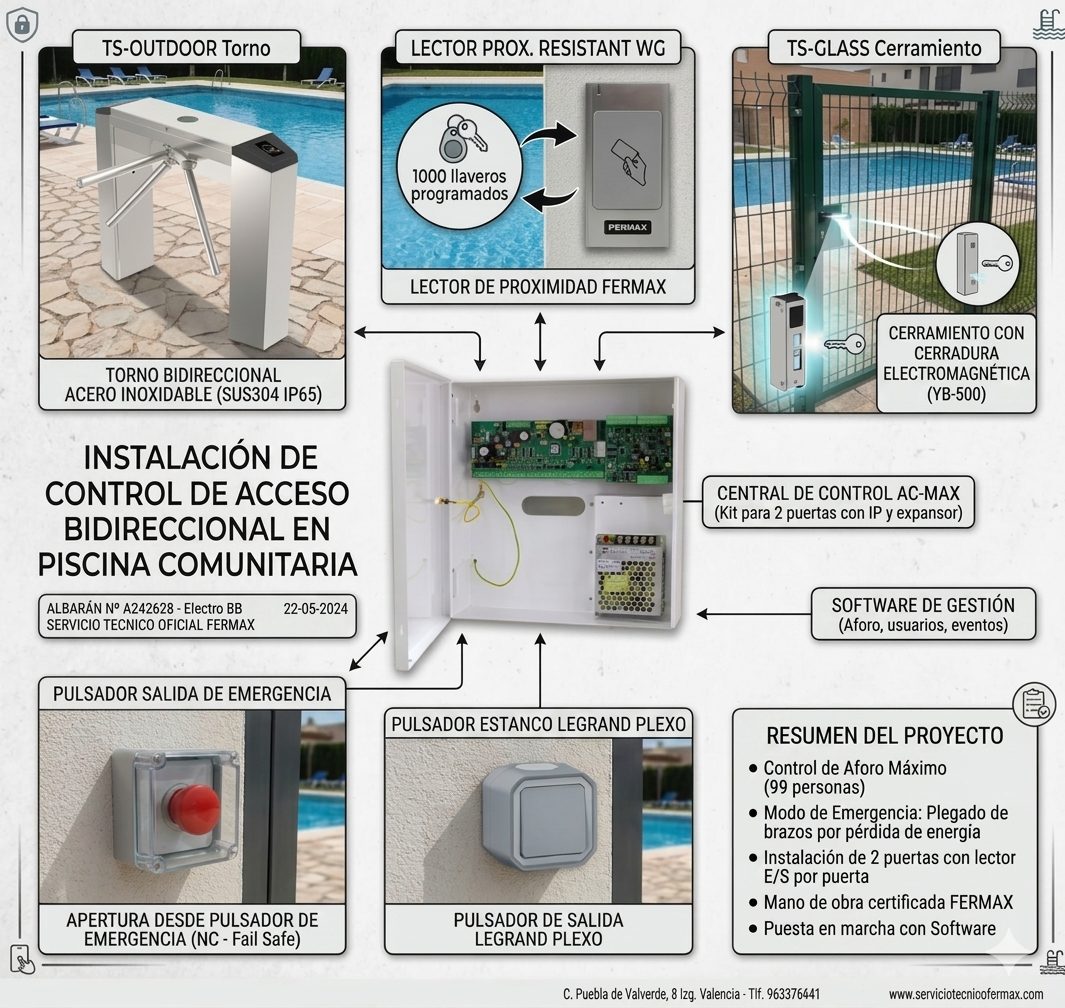 TS-OUTDOOR Torno

TORNO BIDIRECCIONAL
ACERO INOXIDABLE (SUS304 IP65)

LECTOR PROX. RESISTANT WG

1000 llaveros programados

FERMAX

LECTOR DE PROXIMIDAD FERMAX

TS-GLASS Cerramiento

CERRAMIENTO CON CERRADURA ELECTROMAGNÉTICA (YB-500)

INSTALACIÓN DE CONTROL DE ACCESO BIDIRECCIONAL EN PISCINA COMUNITARIA

ALBARÁN Nº A242628 - Electro BB 22-05-2024
SERVICIO TECNICO OFICIAL FERMAX

CENTRAL DE CONTROL AC-MAX
(Kit para 2 puertas con IP y expansor)

SOFTWARE DE GESTIÓN
(Aforo, usuarios, eventos)

PULSADOR SALIDA DE EMERGENCIA

APERTURA DESDE PULSADOR DE EMERGENCIA (NC - Fail Safe)

PULSADOR ESTANCO LEGRAND PLEXO

PULSADOR DE SALIDA
LEGRAND PLEXO

RESUMEN DEL PROYECTO
• Control de Aforo Máximo (99 personas)
• Modo de Emergencia: Plegado de brazos por pérdida de energía
• Instalación de 2 puertas con lector E/S por puerta
• Mano de obra certificada FERMAX
• Puesta en marcha con Software

C. Puebla de Valverde, 8 Izq. Valencia - Tlf. 963376441 www.serviciotecnicofermax.com